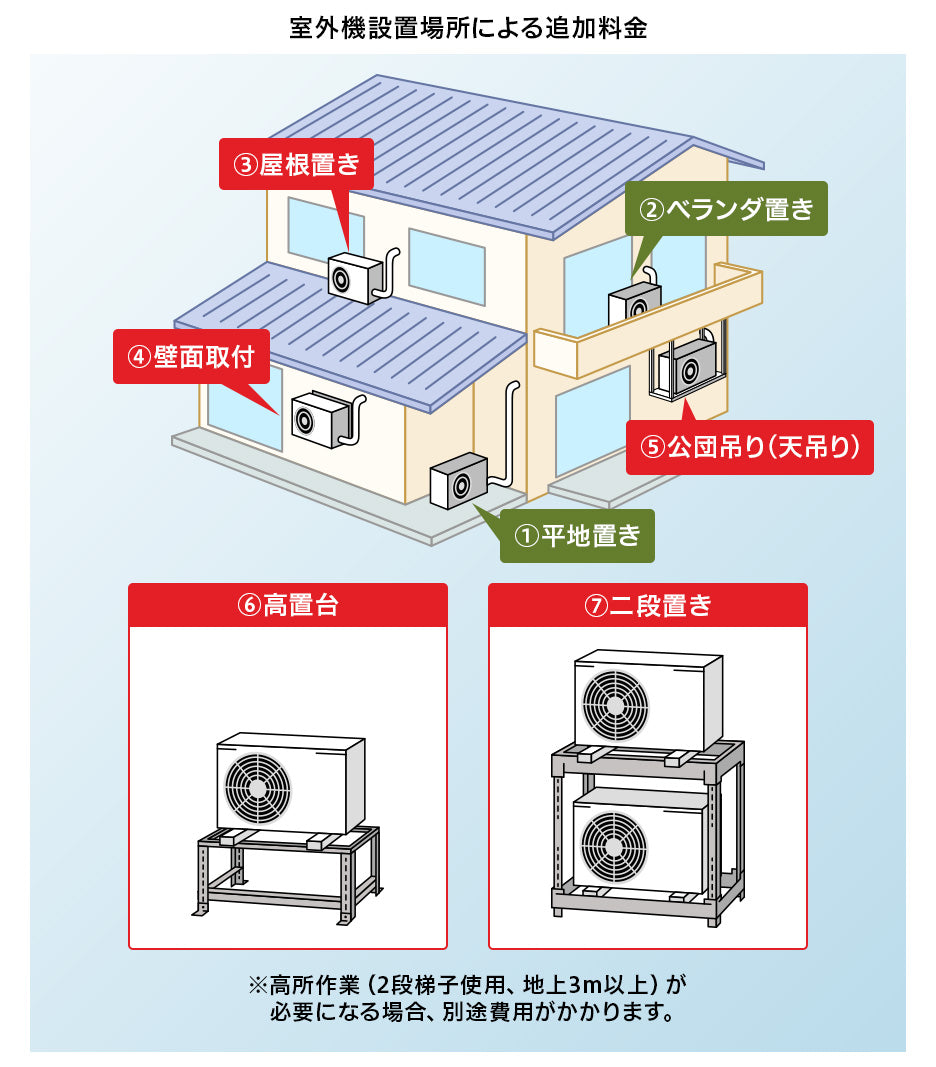 室外機設置場所による追加料金

③屋根置き

②ベランダ置き

④壁面取付

⑤公団吊り（天吊り）

①平地置き

⑥高置台

⑦二段置き

※高所作業（2段梯子使用、地上3m以上）が必要になる場合、別途費用がかかります。